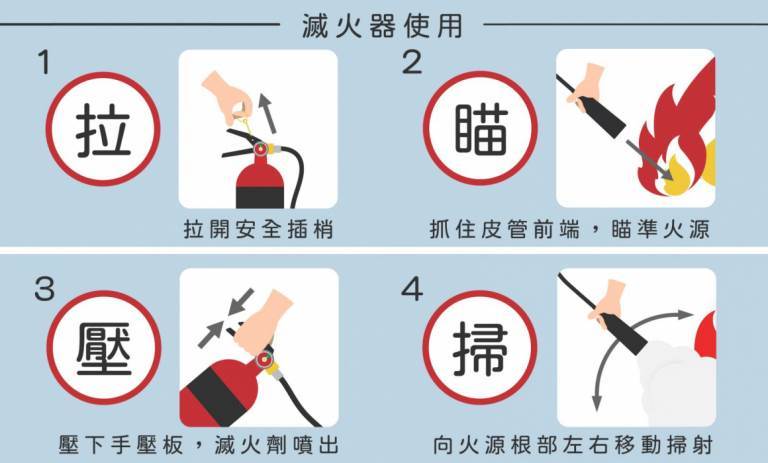 滅火器使用

1

拉

拉開安全插梢

2

瞄

抓住皮管前端，瞄準火源

3

壓

壓下手壓板，滅火劑噴出

4

掃

向火源根部左右移動掃射