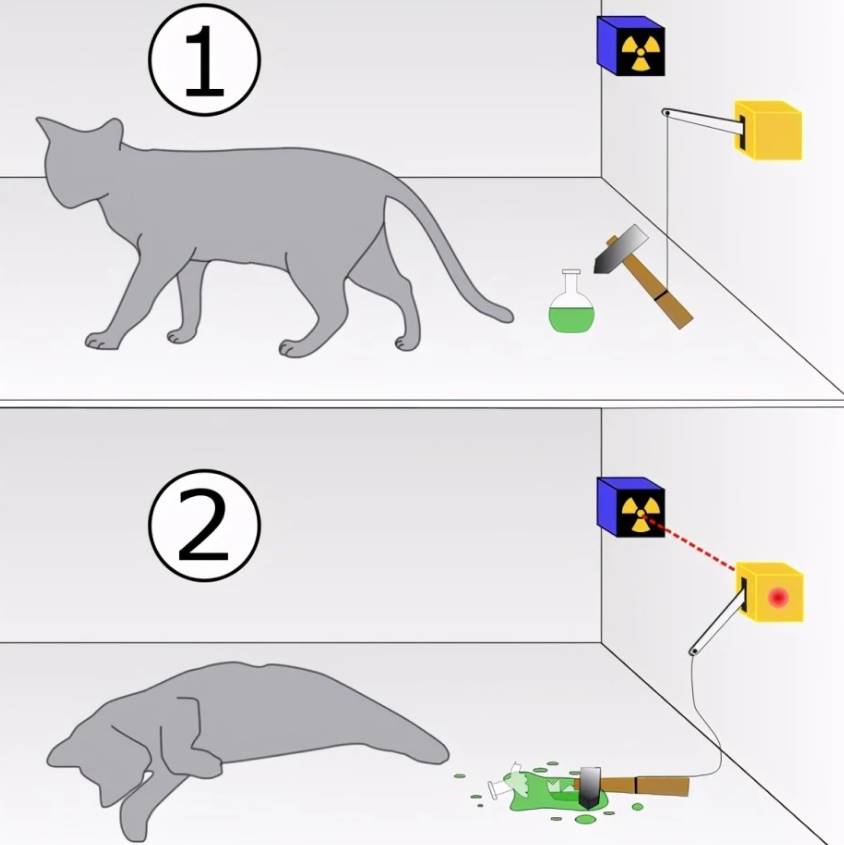 1

2