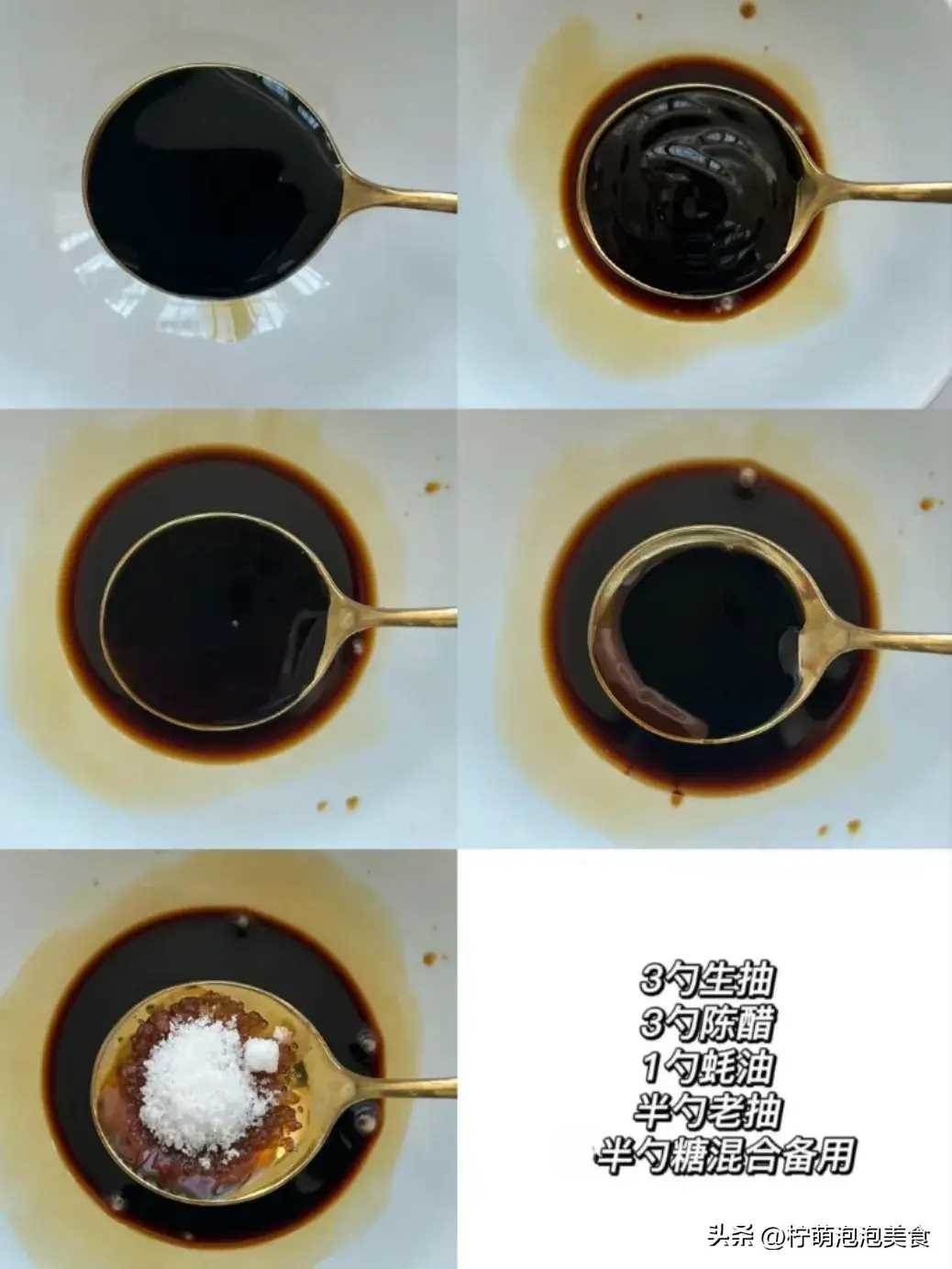 3勺生抽
3勺陈醋
1勺蚝油
半勺老抽
半勺糖混合备用

头条 @柠萌泡泡美食